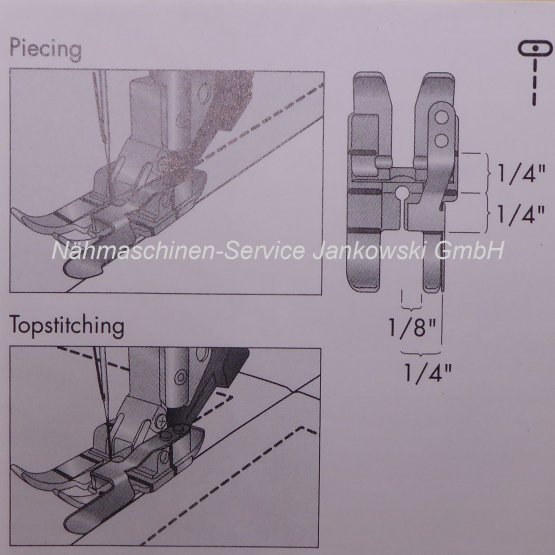 Piecing

1/4"

1/4"

Nähmaschinen-Service Jankowski GmbH

1/8"

1/4"

Topstitching